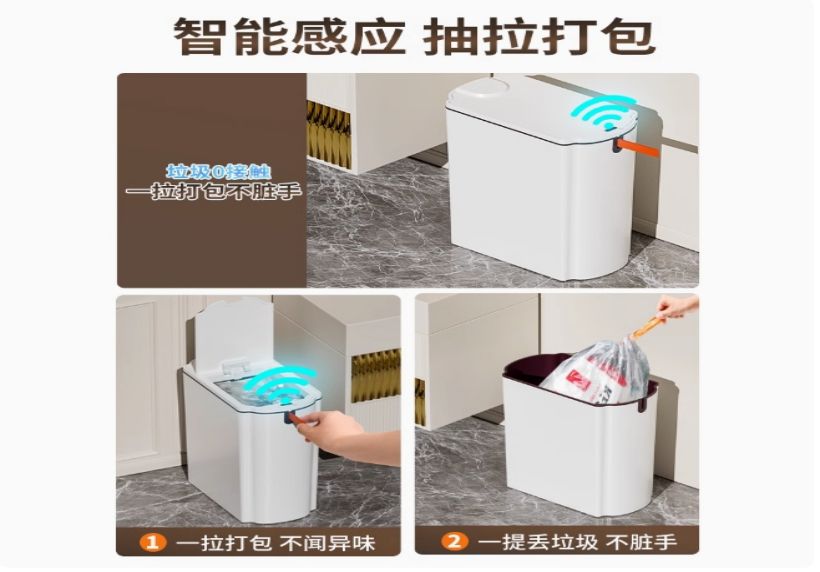 智能感应 抽拉打包

垃圾0接触
一拉打包不脏手

1 一拉打包 不闻异味

2 一提丢垃圾 不脏手