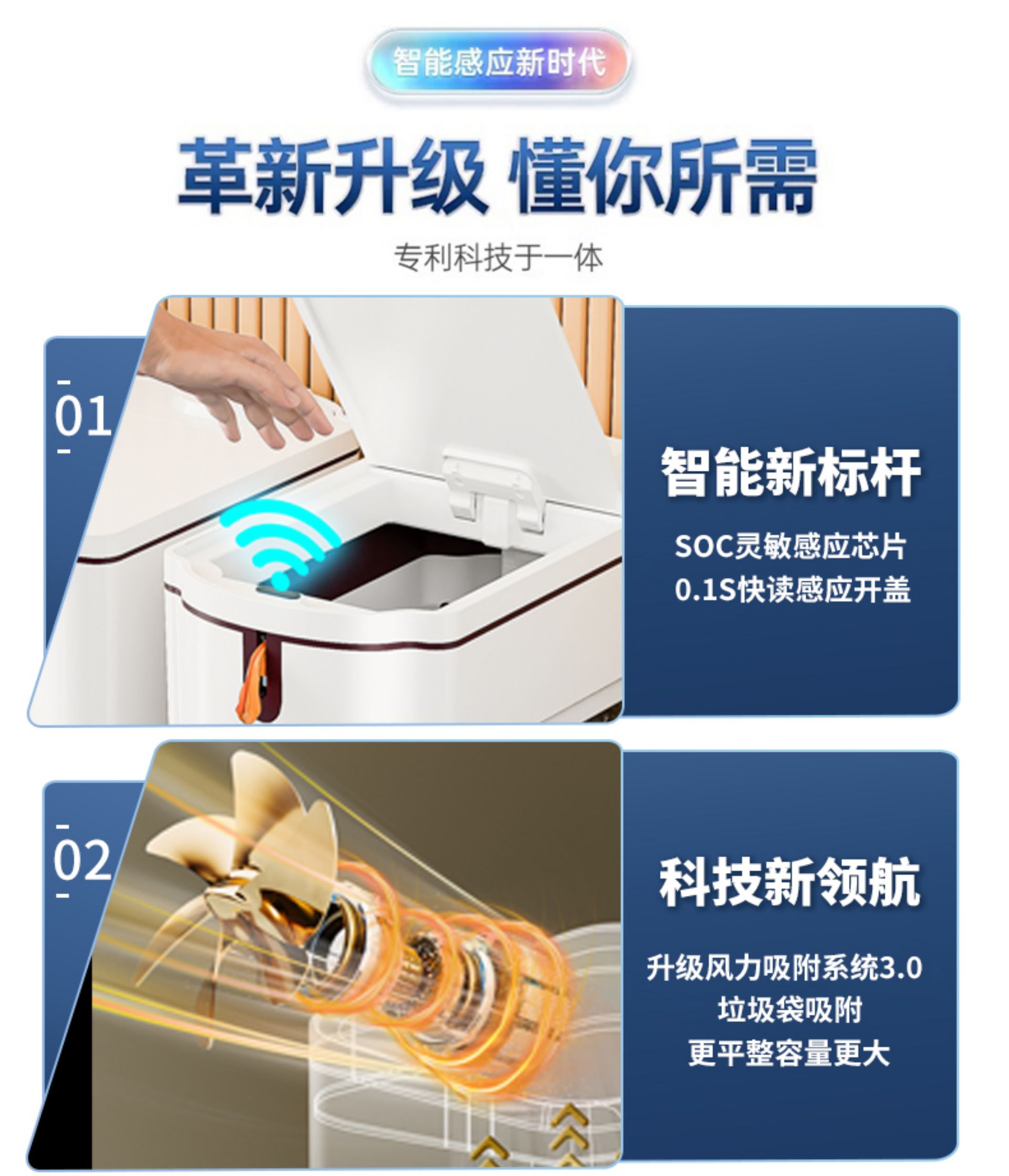 智能感应新时代

革新升级 懂你所需

专利科技于一体

01

智能新标杆

SOC灵敏感应芯片
0.1S快读感应开盖

02

科技新领航

升级风力吸附系统3.0
垃圾袋吸附
更平整容量更大